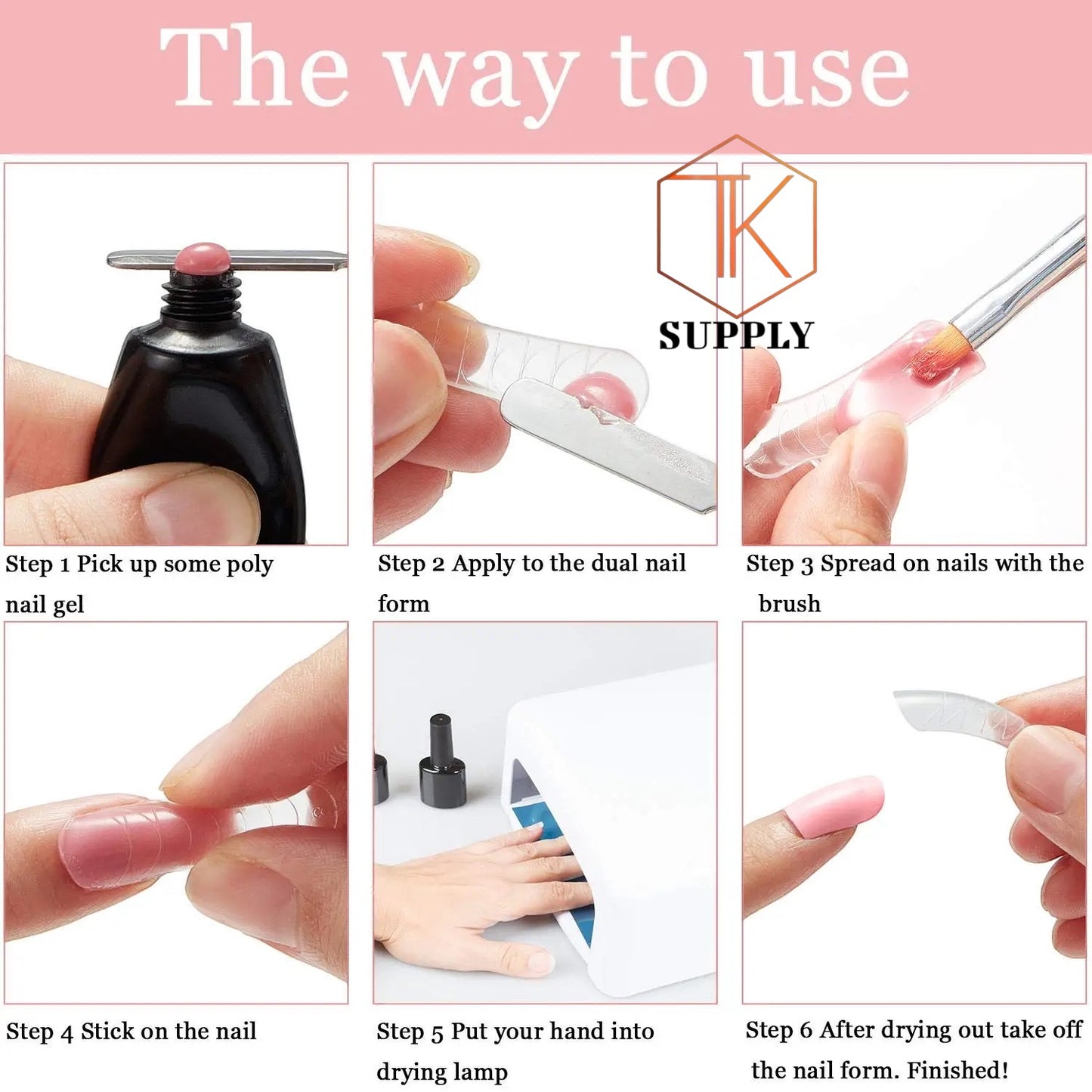 The way to use

TK
SUPPLY

Step 1 Pick up some poly nail gel

Step 2 Apply to the dual nail form

Step 3 Spread on nails with the brush

Step 4 Stick on the nail

Step 5 Put your hand into drying lamp

Step 6 After drying out take off the nail form. Finished!